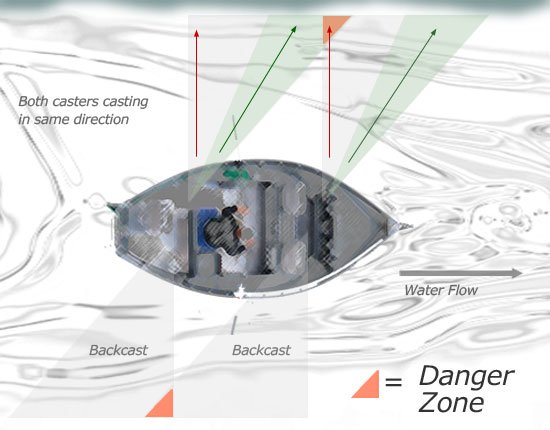 Both casters casting in same direction

Water Flow

Backcast

Backcast

= Danger Zone